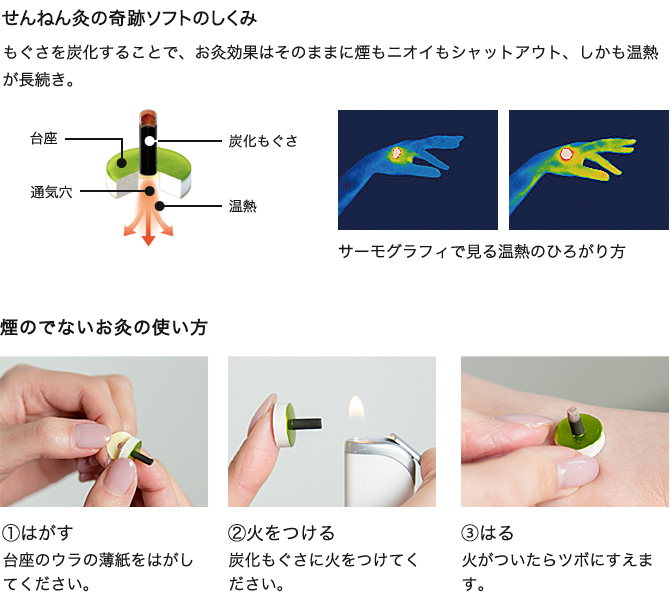 せんねん灸の奇跡ソフトのしくみ

もぐさを炭化することで、お灸効果はそのままに煙もニオイもシャットアウト、しかも温熱が長続き。

台座
通気穴
炭化もぐさ
温熱

サーモグラフィで見る温熱のひろがり方

煙のでないお灸の使い方

①はがす
台座のウラの薄紙をはがしてください。

②火をつける
炭化もぐさに火をつけてください。

③はる
火がついたらツボにすえます。