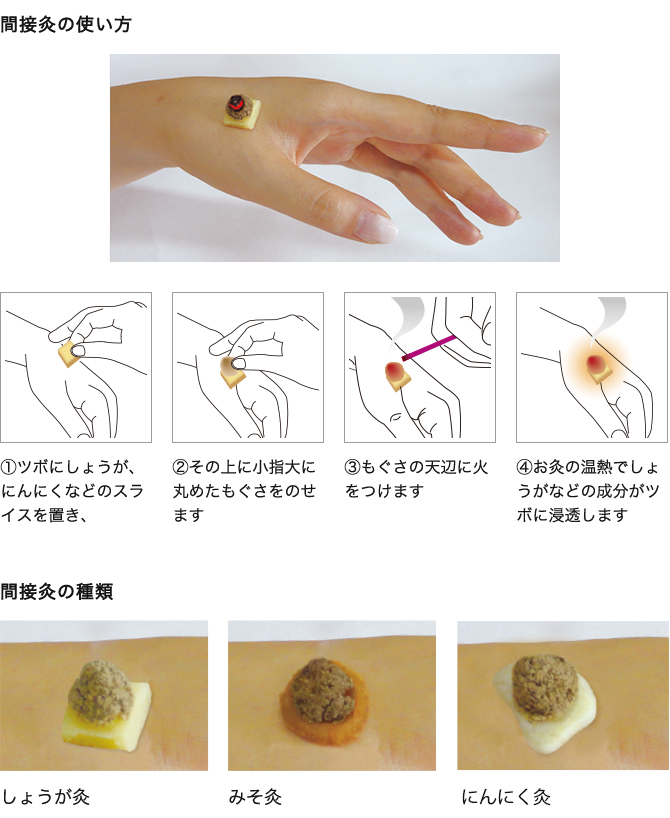 間接灸の使い方

①ツボにしょうが、にんにくなどのスライスを置き、

②その上に小指大に丸めたもぐさをのせます

③もぐさの天辺に火をつけます

④お灸の温熱でしょうがなどの成分がツボに浸透します

間接灸の種類

しょうが灸

みそ灸

にんにく灸