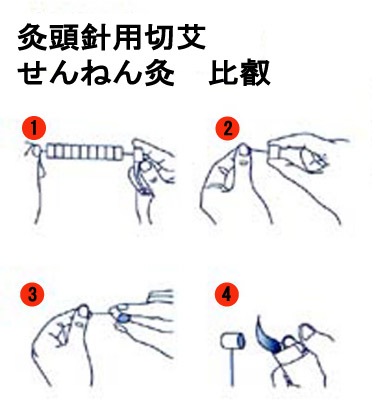 灸頭針用切艾
せんねん灸　比叡

1

2

3

4