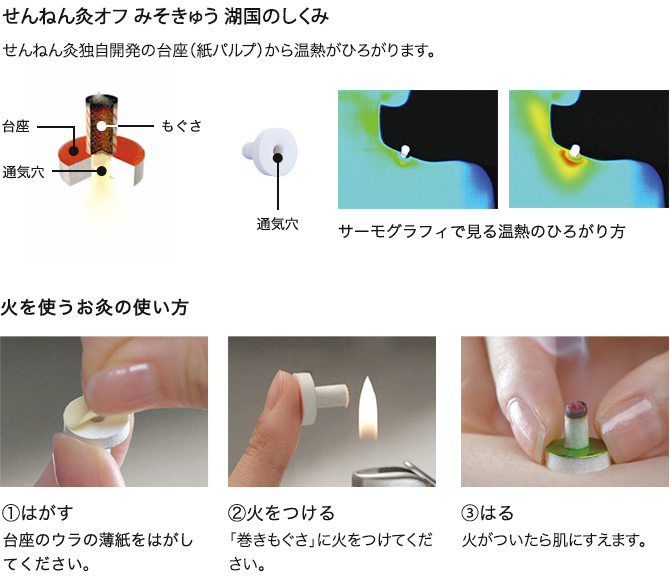 せんねん灸オフ みそきゅう 湖国のしくみ

せんねん灸独自開発の台座(紙パルプ)から温熱がひろがります。

台座

もぐさ

通気穴

通気穴

サーモグラフィで見る温熱のひろがり方

火を使うお灸の使い方

①はがす
台座のウラの薄紙をはがしてください。

②火をつける
「巻きもぐさ」に火をつけてください。

③はる
火がついたら肌にすえます。