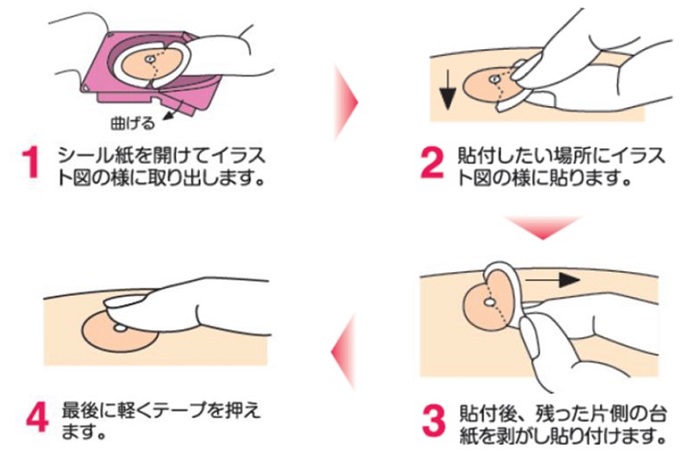 曲げる

1 シール紙を開けてイラスト図の様に取り出します。

2 貼付したい場所にイラスト図の様に貼ります。

3 貼付後、残った片側の台紙を剥がし貼り付けます。

4 最後に軽くテープを押えます。