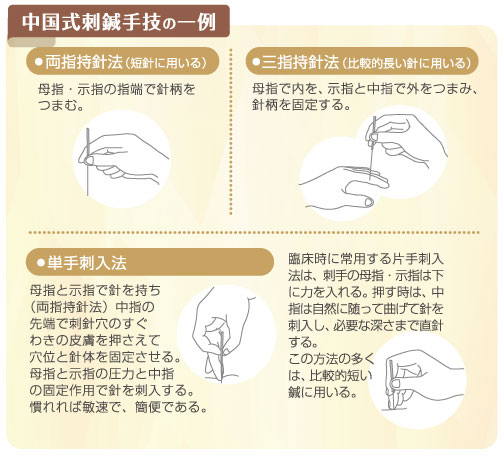 中国式刺鍼手技の一例

●両指持針法（短針に用いる）

母指・示指の指端で針柄をつまむ。

●三指持針法（比較的長い針に用いる）

母指で内を、示指と中指で外をつまみ、針柄を固定する。

●単手刺入法

母指と示指で針を持ち（両指持針法）中指の先端で刺針穴のすぐわきの皮膚を押さえて穴位と針体を固定させる。母指と示指の圧力と中指の固定作用で針を刺入する。慣れれば敏速で、簡便である。

臨床時に常用する片手刺入法は、刺手の母指・示指は下に力を入れる。押す時は、中指は自然に随って曲げて針を刺入し、必要な深さまで直針する。

この方法の多くは、比較的短い鍼に用いる。